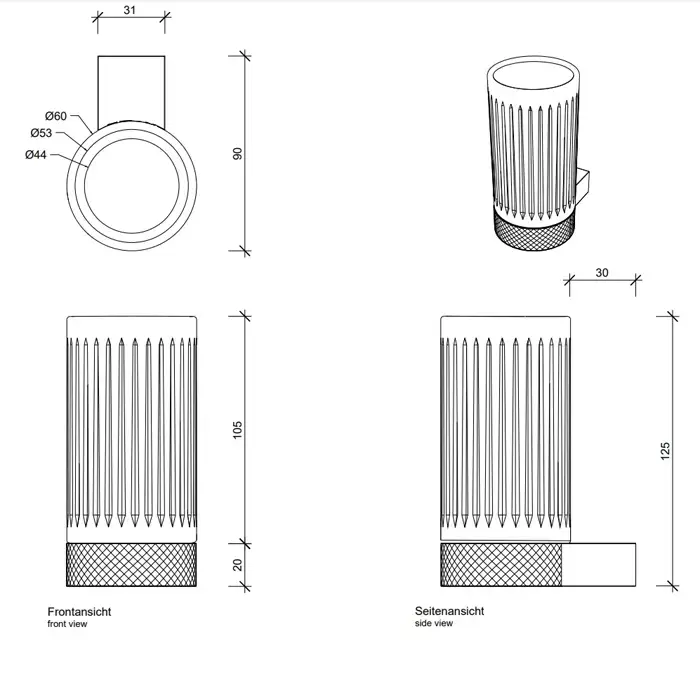 31

Ø60
Ø53
Ø44

90

30

105

20

125

Frontansicht
front view

Seitenansicht
side view