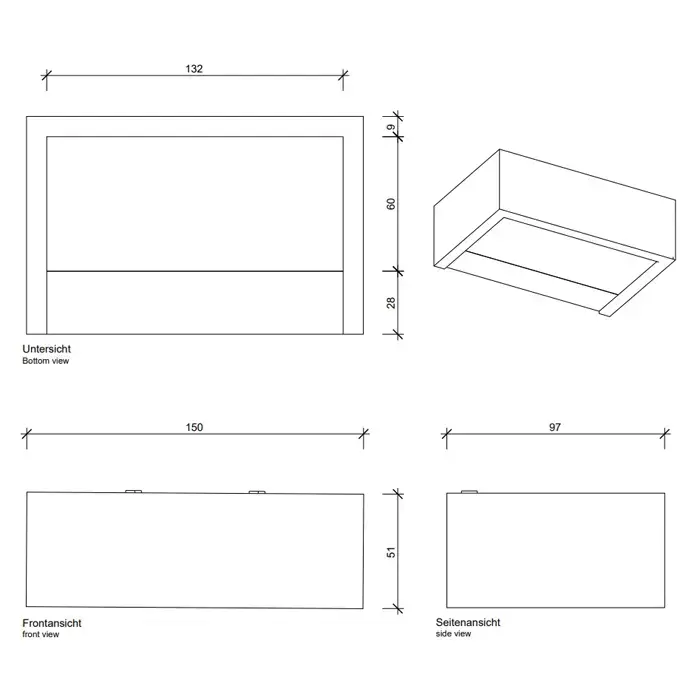 132

9

60

28

Untersicht
Bottom view

150

97

51

Frontansicht
front view

Seitenansicht
side view