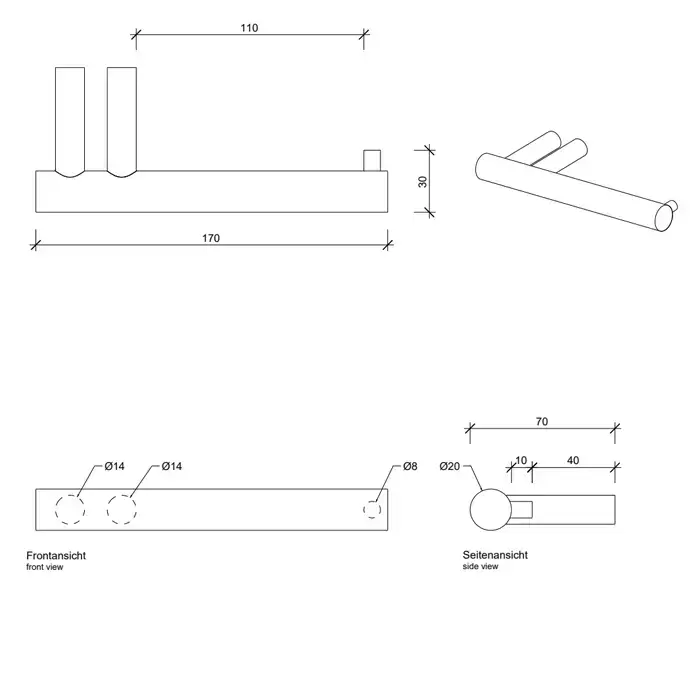 110

30

170

Ø14

Ø14

Ø8

Frontansicht
front view

70

Ø20

10

40

Seitenansicht
side view