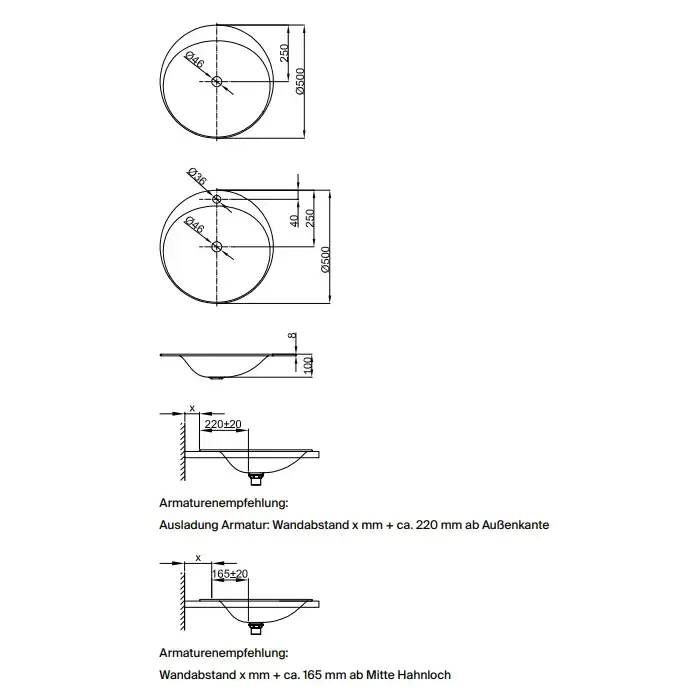 Ø46
250
Ø500

Ø36
Ø46
40
250
Ø500

8
100

x
220±20

Armaturenempfehlung:
Ausladung Armatur: Wandabstand x mm + ca. 220 mm ab Außenkante

x
165±20

Armaturenempfehlung:
Wandabstand x mm + ca. 165 mm ab Mitte Hahnloch