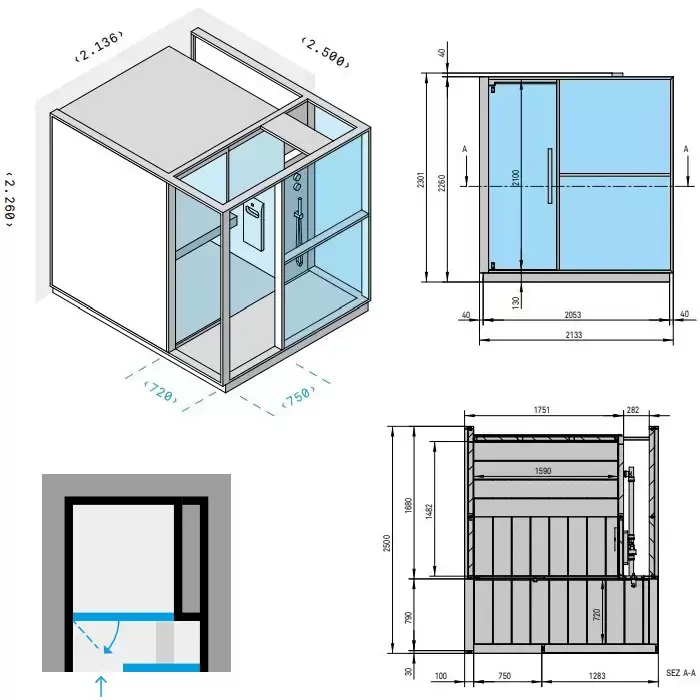 ‹2.136›
‹2.500›
‹2.260›
‹720›
‹750›

40
A
A
2301
2260
2100
130
40
2053
40
2133

1751
282
1590
2500
1680
1482
790
720
30
100
750
1283
SEZ A-A